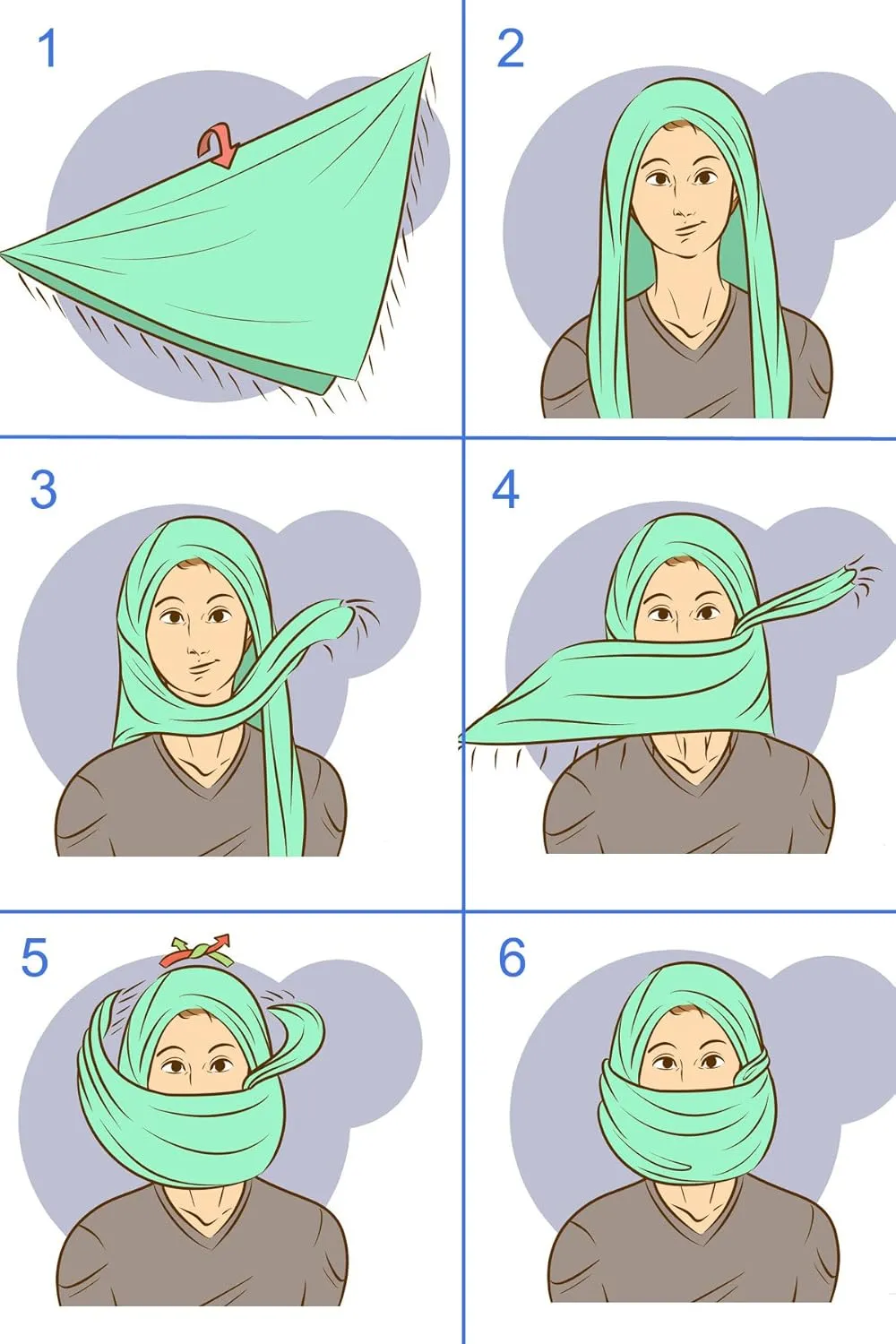 1

2

3

4

5

6